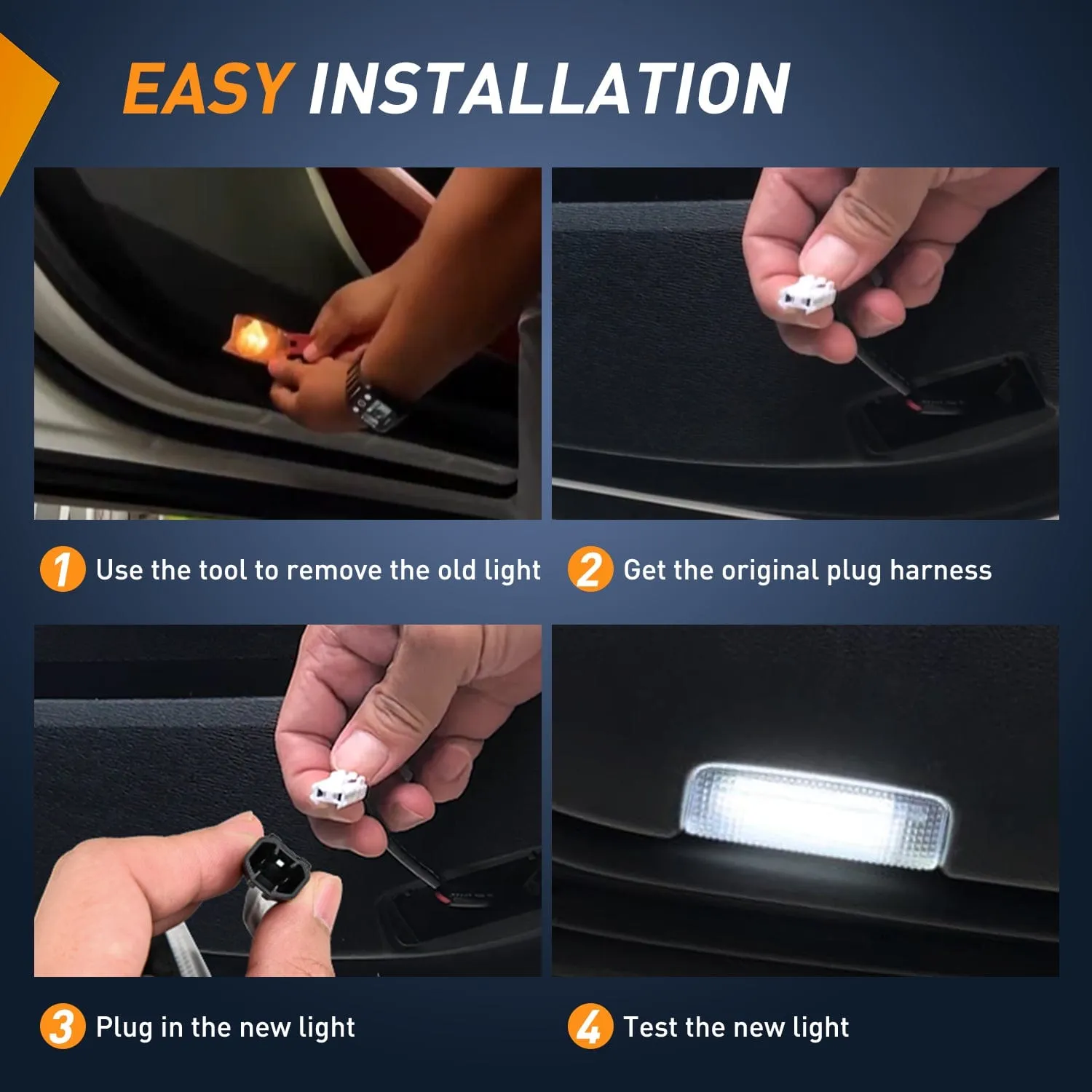 EASY INSTALLATION

1 Use the tool to remove the old light

2 Get the original plug harness

3 Plug in the new light

4 Test the new light